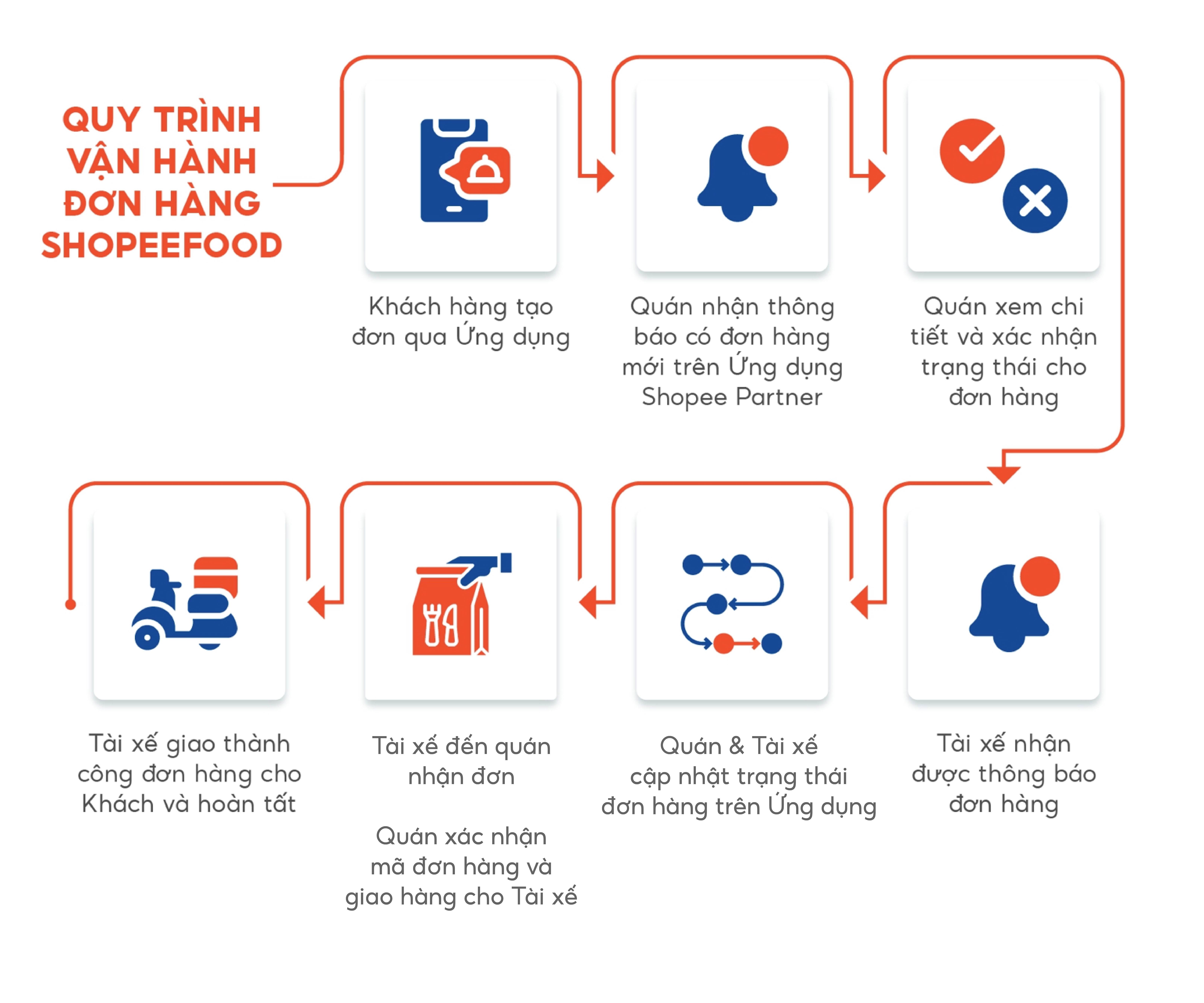 QUY TRÌNH VẬN HÀNH ĐƠN HÀNG SHOPEEFOOD

Khách hàng tạo đơn qua Ứng dụng

Quán nhận thông báo có đơn hàng mới trên Ứng dụng Shopee Partner

Quán xem chi tiết và xác nhận trạng thái cho đơn hàng

Tài xế nhận được thông báo đơn hàng

Quán & Tài xế cập nhật trạng thái đơn hàng trên Ứng dụng

Tài xế đến quán nhận đơn

Quán xác nhận mã đơn hàng và giao hàng cho Tài xế

Tài xế giao thành công đơn hàng cho Khách và hoàn tất